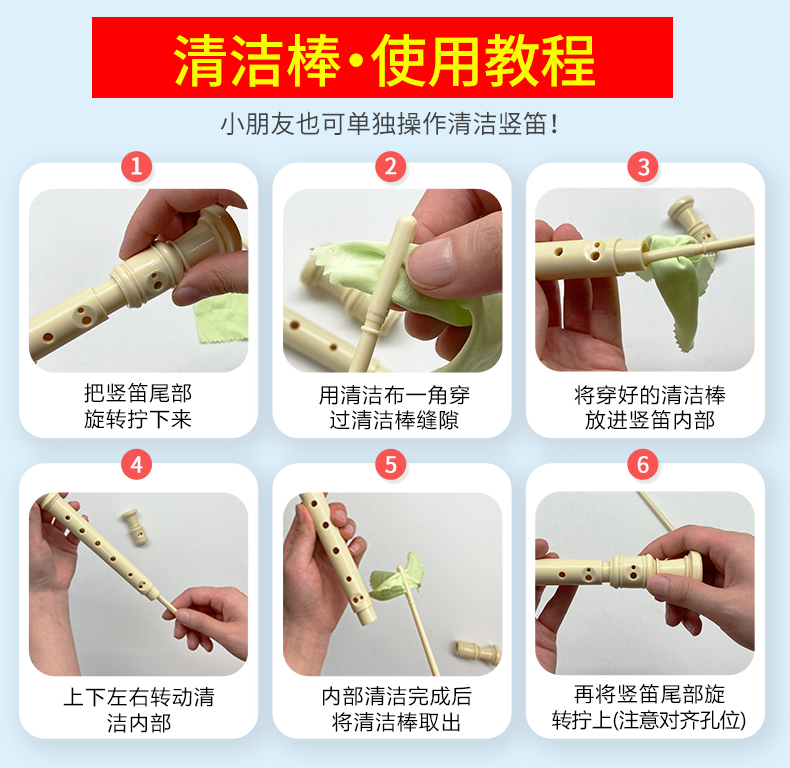 清洁棒·使用教程

小朋友也可单独操作清洁竖笛！

1
把竖笛尾部旋转拧下来

2
用清洁布一角穿过清洁棒缝隙

3
将穿好的清洁棒放进竖笛内部

4
上下左右转动清洁内部

5
内部清洁完成后将清洁棒取出

6
再将竖笛尾部旋转拧上(注意对齐孔位)